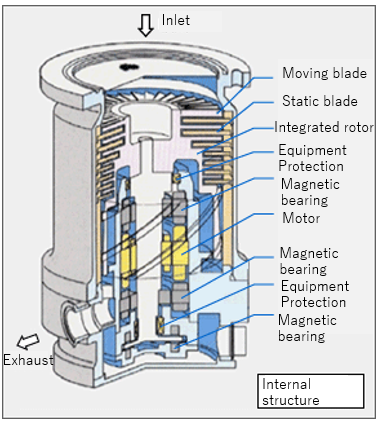 Inlet

Moving blade
Static blade
Integrated rotor
Equipment Protection
Magnetic bearing
Motor
Magnetic bearing
Equipment Protection
Magnetic bearing

Exhaust

Internal structure