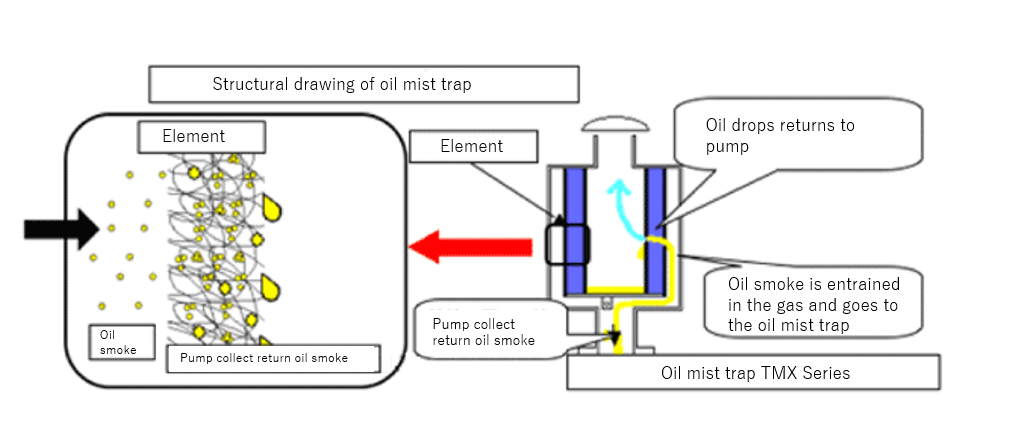 Structural drawing of oil mist trap

Element

Oil smoke

Pump collect return oil smoke

Element

Oil drops returns to pump

Oil smoke is entrained in the gas and goes to the oil mist trap

Pump collect return oil smoke

Oil mist trap TMX Series