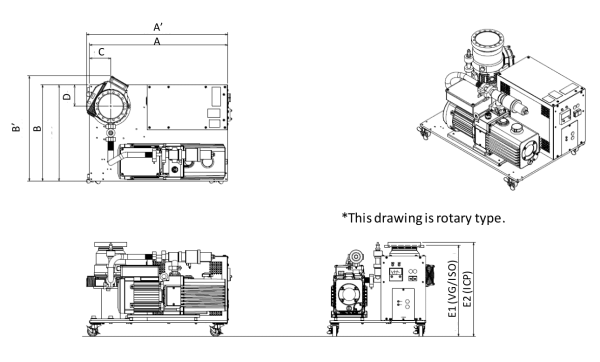 A'
A
C
D
B'
B

*This drawing is rotary type.

E1 (VG/ISO)
E2 (ICP)