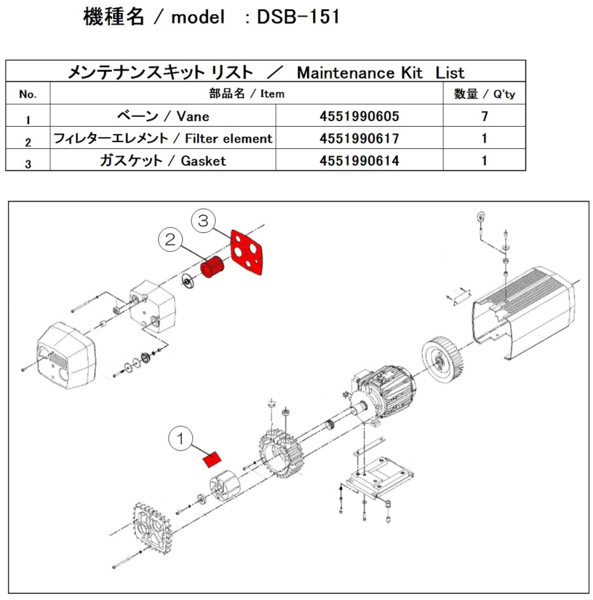 機種名 / model : DSB-151

| メンテナンスキット リスト / Maintenance Kit List | | | |
|---|---|---|---|
| No. | 部品名 / Item | | 数量 / Q'ty |
| 1 | ベーン / Vane | 4551990605 | 7 |
| 2 | フィレターエレメント / Filter element | 4551990617 | 1 |
| 3 | ガスケット / Gasket | 4551990614 | 1 |

3
2
1